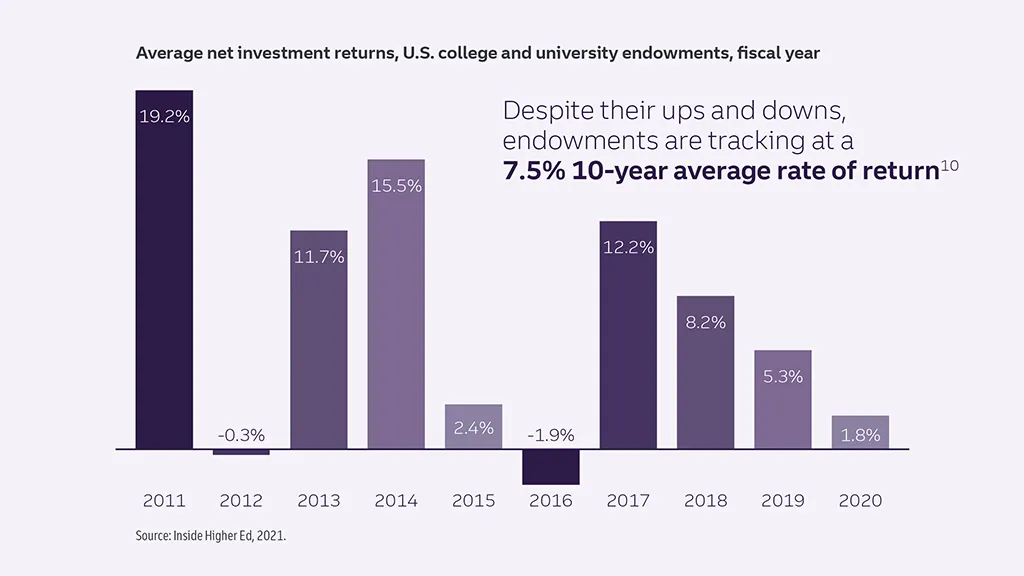 Average net investment returns, U.S. college and university endowments, fiscal year

Despite their ups and downs, endowments are tracking at a **7.5% 10-year average rate of return**$^{10}$

19.2%
-0.3%
11.7%
15.5%
2.4%
-1.9%
12.2%
8.2%
5.3%
1.8%

2011 2012 2013 2014 2015 2016 2017 2018 2019 2020

Source: Inside Higher Ed, 2021.